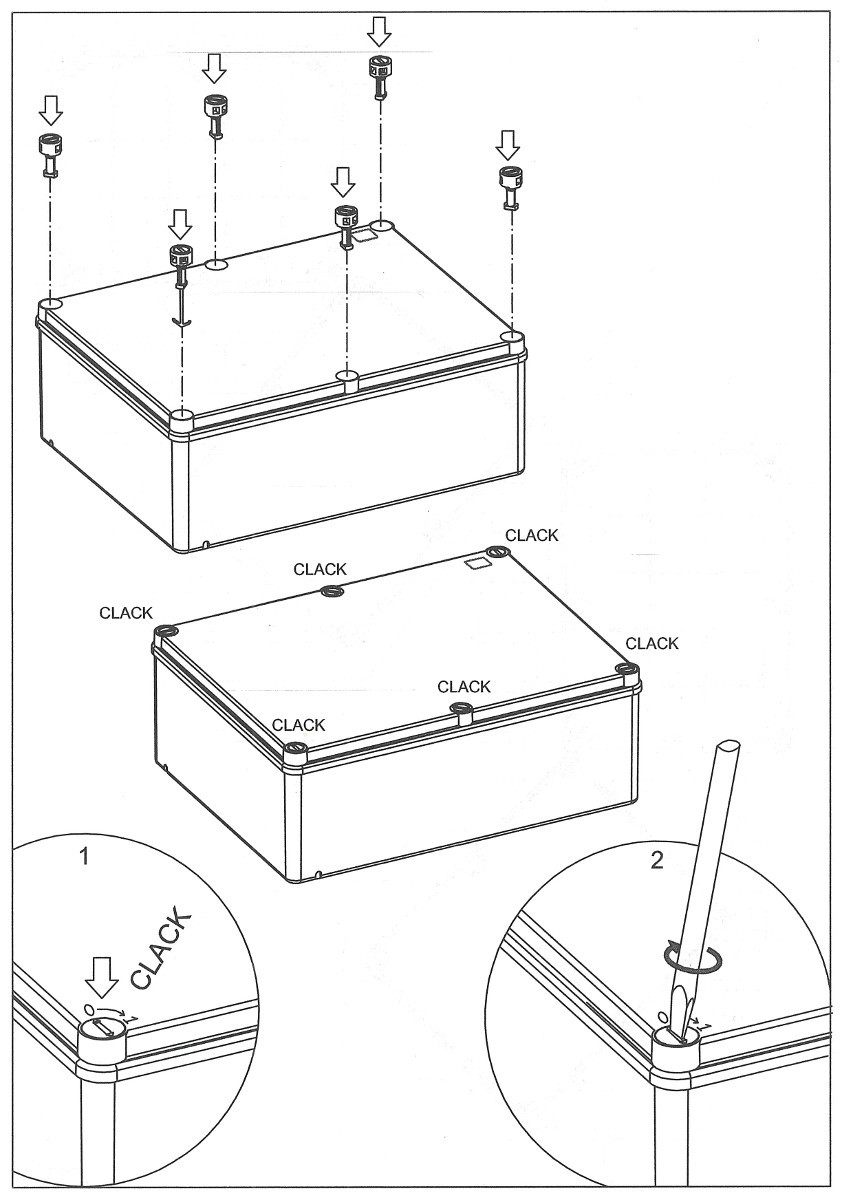 CLACK
CLACK
CLACK
CLACK
CLACK
CLACK

1
CLACK
0
1

2
0
1